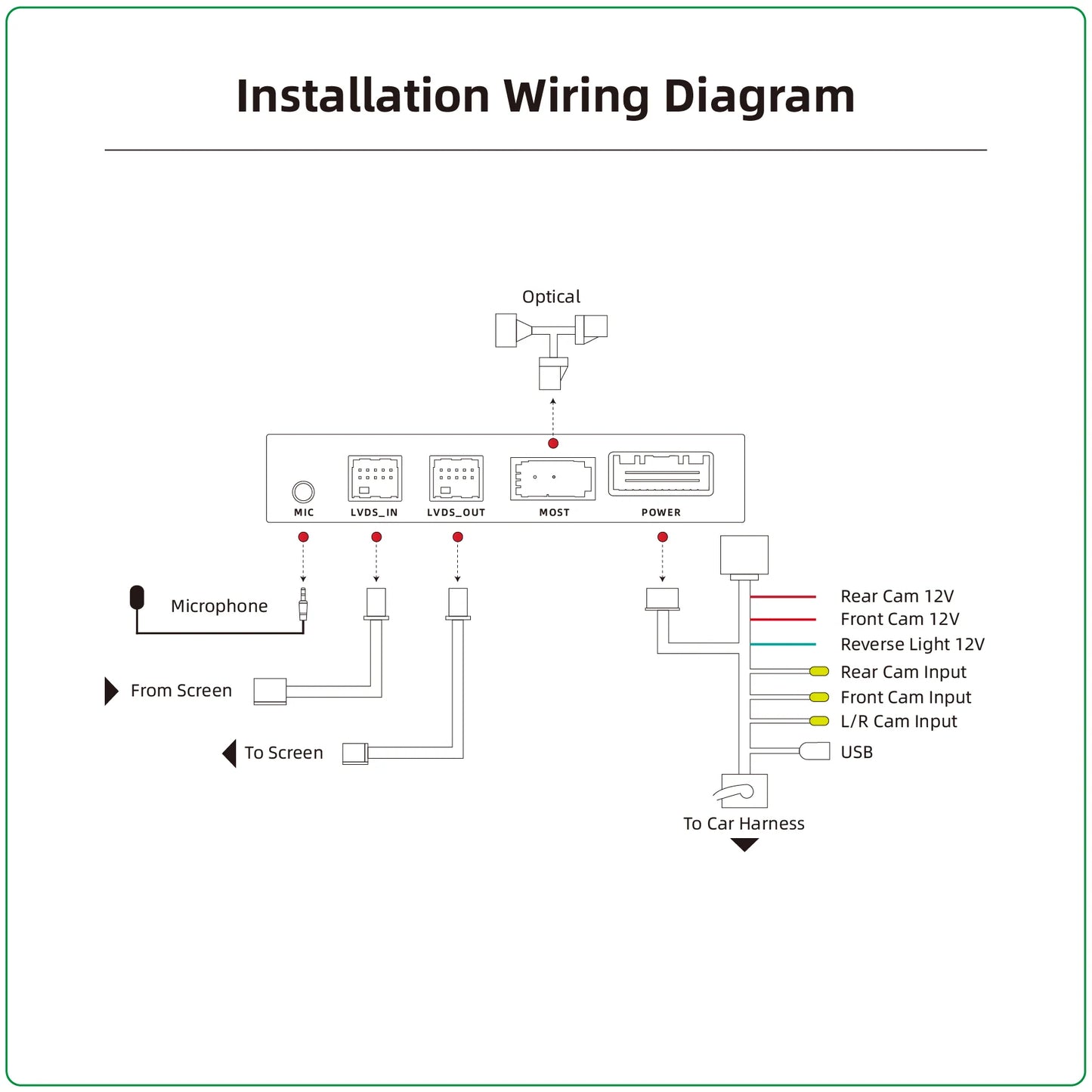 Installation Wiring Diagram

Optical

MIC
LVDS_IN
LVDS_OUT
MOST
POWER

Microphone

From Screen

To Screen

Rear Cam 12V
Front Cam 12V
Reverse Light 12V
Rear Cam Input
Front Cam Input
L/R Cam Input
USB

To Car Harness