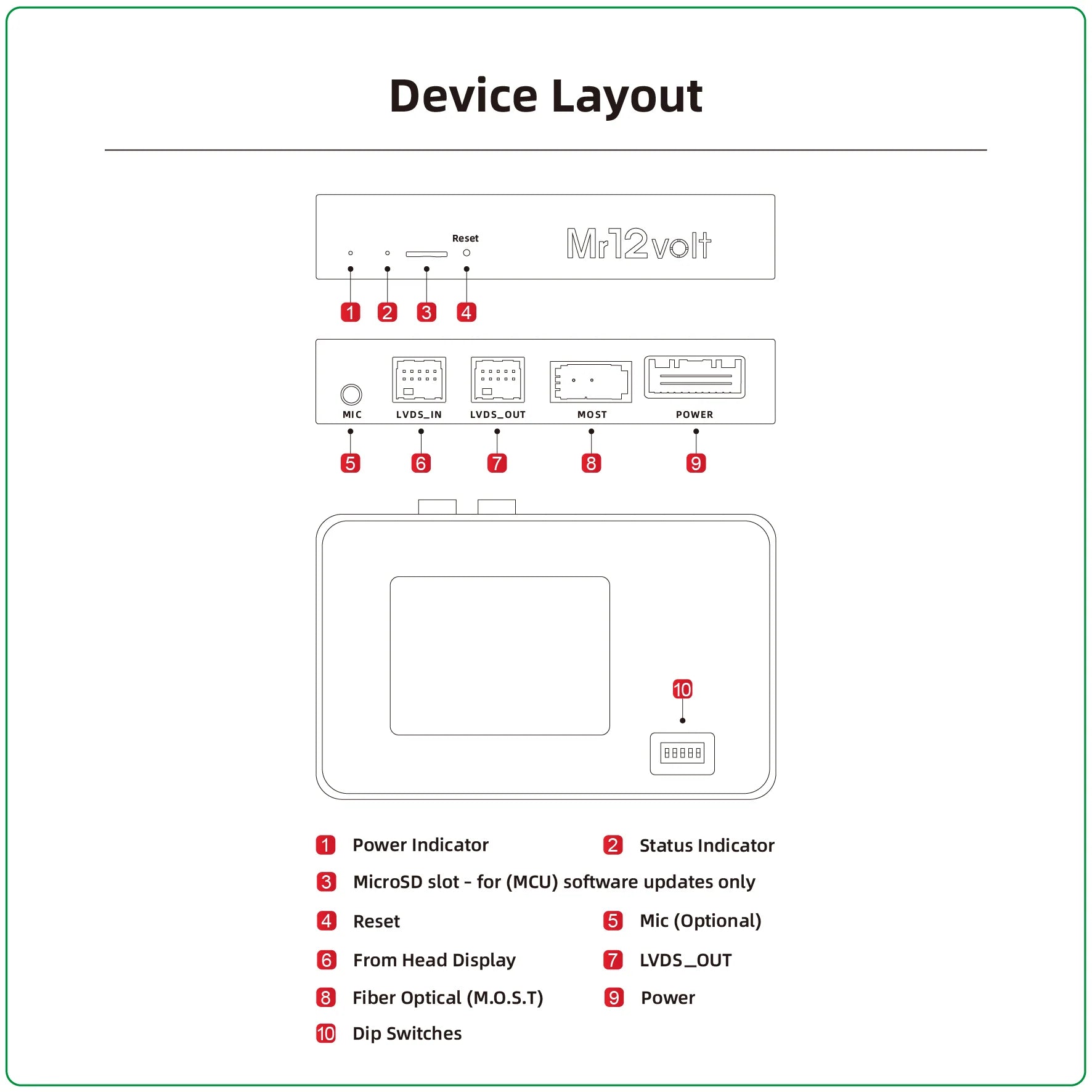 Device Layout

Reset

Mr12volt

1 2 3 4

MIC LVDS_IN LVDS_OUT MOST POWER

5 6 7 8 9

10

1 Power Indicator
2 Status Indicator
3 MicroSD slot - for (MCU) software updates only
4 Reset
5 Mic (Optional)
6 From Head Display
7 LVDS_OUT
8 Fiber Optical (M.O.S.T)
9 Power
10 Dip Switches