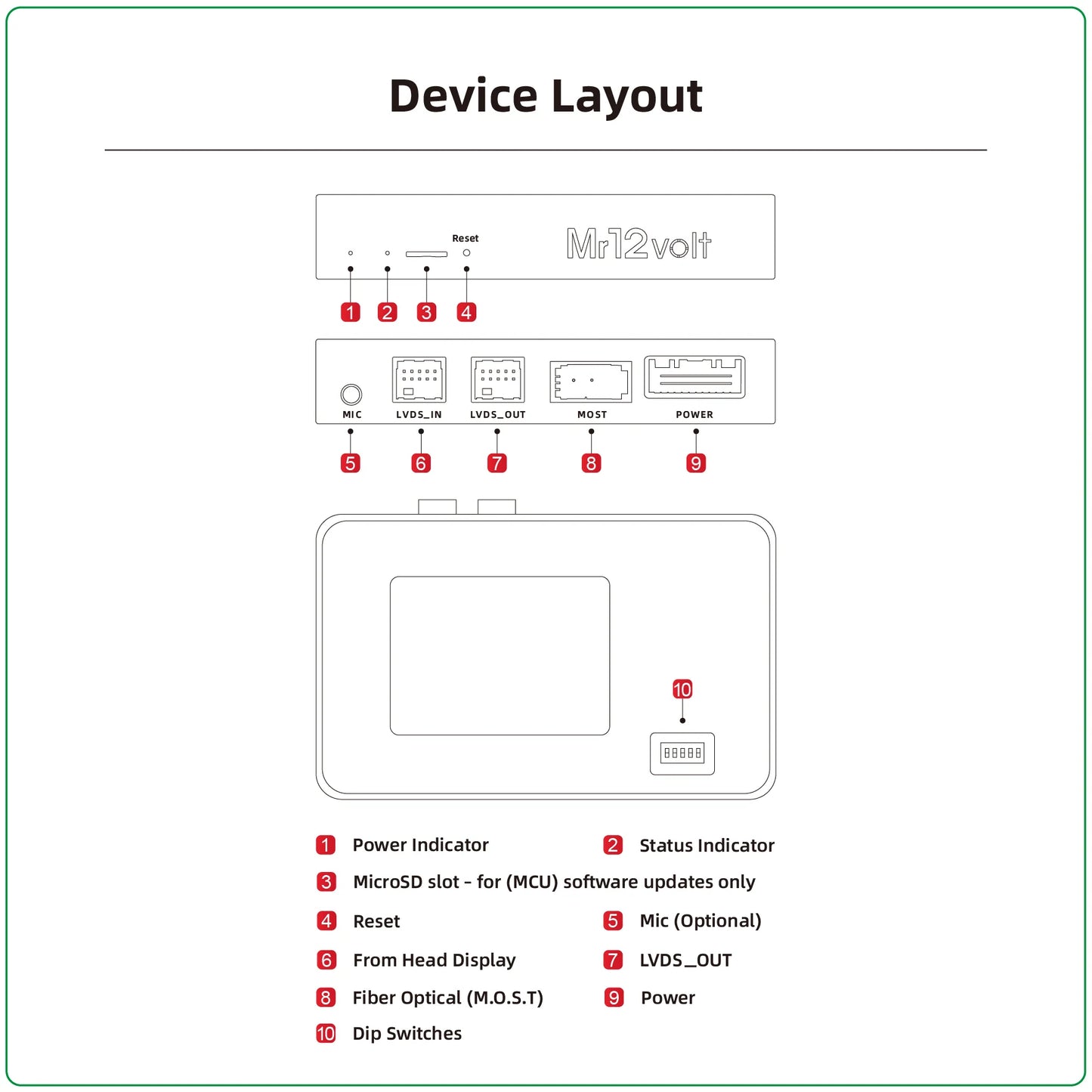 Device Layout

Reset

Mr12volt

1 2 3 4

MIC LVDS_IN LVDS_OUT MOST POWER

5 6 7 8 9

10

1 Power Indicator
2 Status Indicator
3 MicroSD slot - for (MCU) software updates only
4 Reset
5 Mic (Optional)
6 From Head Display
7 LVDS_OUT
8 Fiber Optical (M.O.S.T)
9 Power
10 Dip Switches